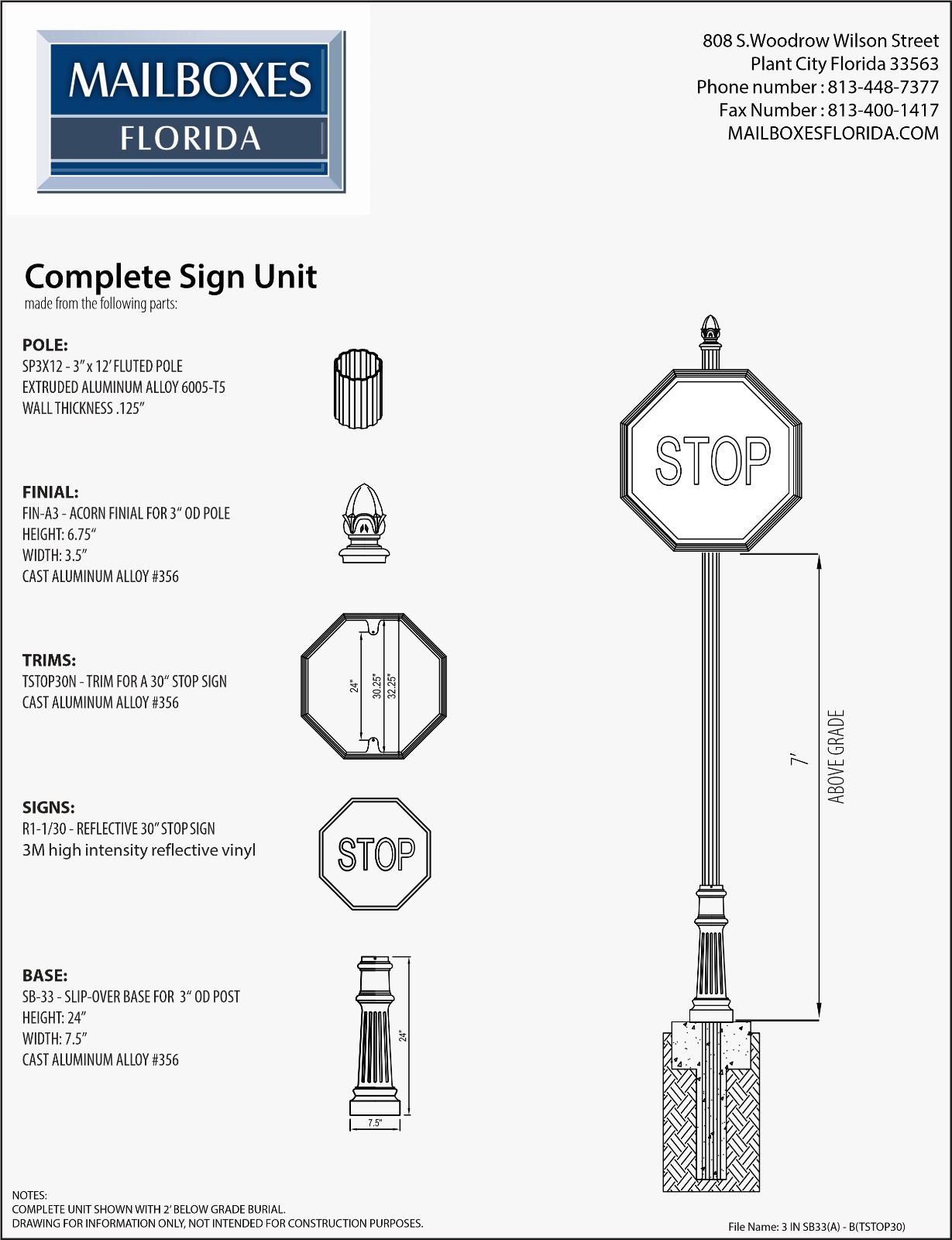 MAILBOXES
FLORIDA

808 S.Woodrow Wilson Street
Plant City Florida 33563
Phone number : 813-448-7377
Fax Number : 813-400-1417
MAILBOXESFLORIDA.COM

Complete Sign Unit
made from the following parts:

POLE:
SP3X12 - 3" x 12' FLUTED POLE
EXTRUDED ALUMINUM ALLOY 6005-T5
WALL THICKNESS .125"

FINIAL:
FIN-A3 - ACORN FINIAL FOR 3" OD POLE
HEIGHT: 6.75"
WIDTH: 3.5"
CAST ALUMINUM ALLOY #356

TRIMS:
TSTOP30N - TRIM FOR A 30" STOP SIGN
CAST ALUMINUM ALLOY #356

24"
30.25"
32.25"

SIGNS:
R1-1/30 - REFLECTIVE 30" STOP SIGN
3M high intensity reflective vinyl

STOP

BASE:
SB-33 - SLIP-OVER BASE FOR 3" OD POST
HEIGHT: 24"
WIDTH: 7.5"
CAST ALUMINUM ALLOY #356

24"
7.5"

STOP

7'
ABOVE GRADE

NOTES:
COMPLETE UNIT SHOWN WITH 2' BELOW GRADE BURIAL.
DRAWING FOR INFORMATION ONLY, NOT INTENDED FOR CONSTRUCTION PURPOSES.

File Name: 3 IN SB33(A) - B(TSTOP30)